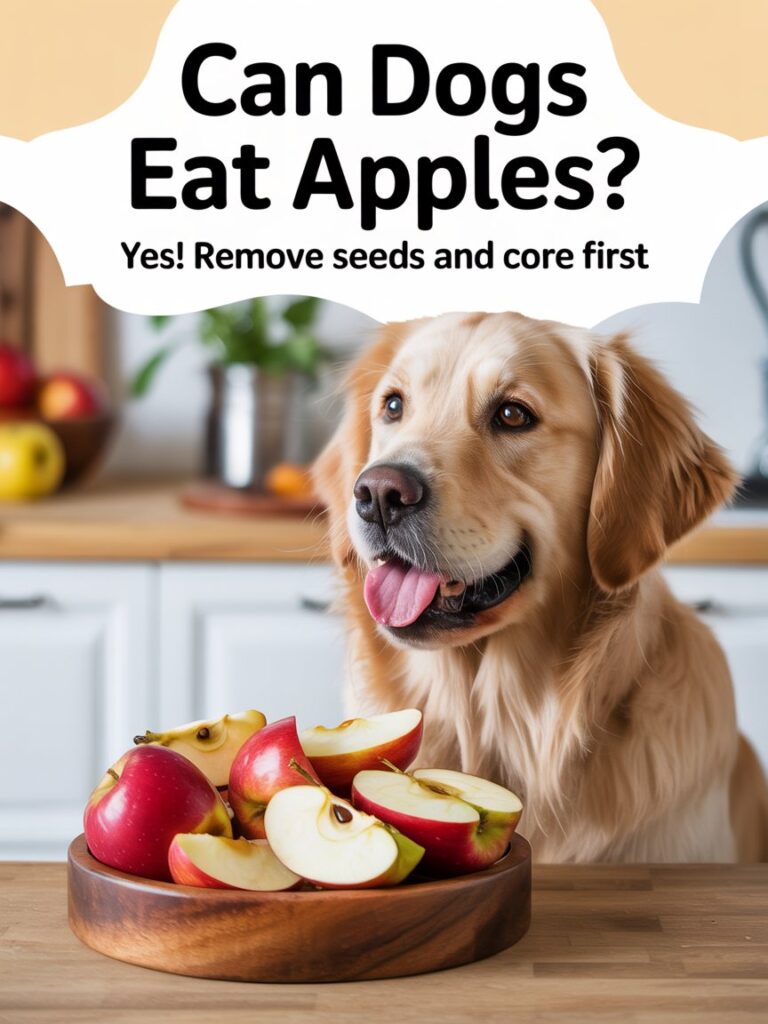 Can Dogs Eat Apples?

Yes! Remove seeds and core first